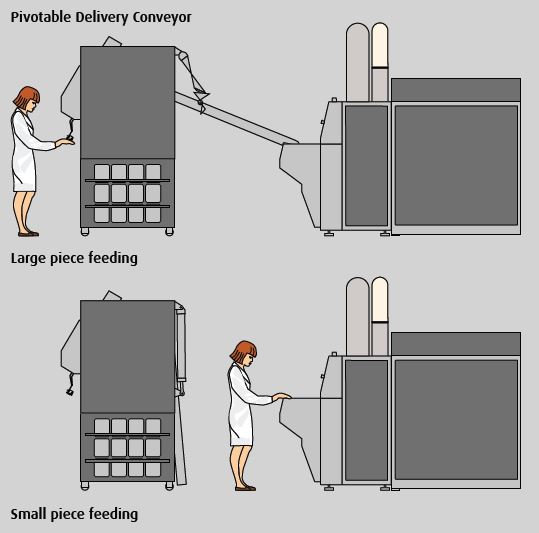 Pivotable Delivery Conveyor

Large piece feeding

Small piece feeding