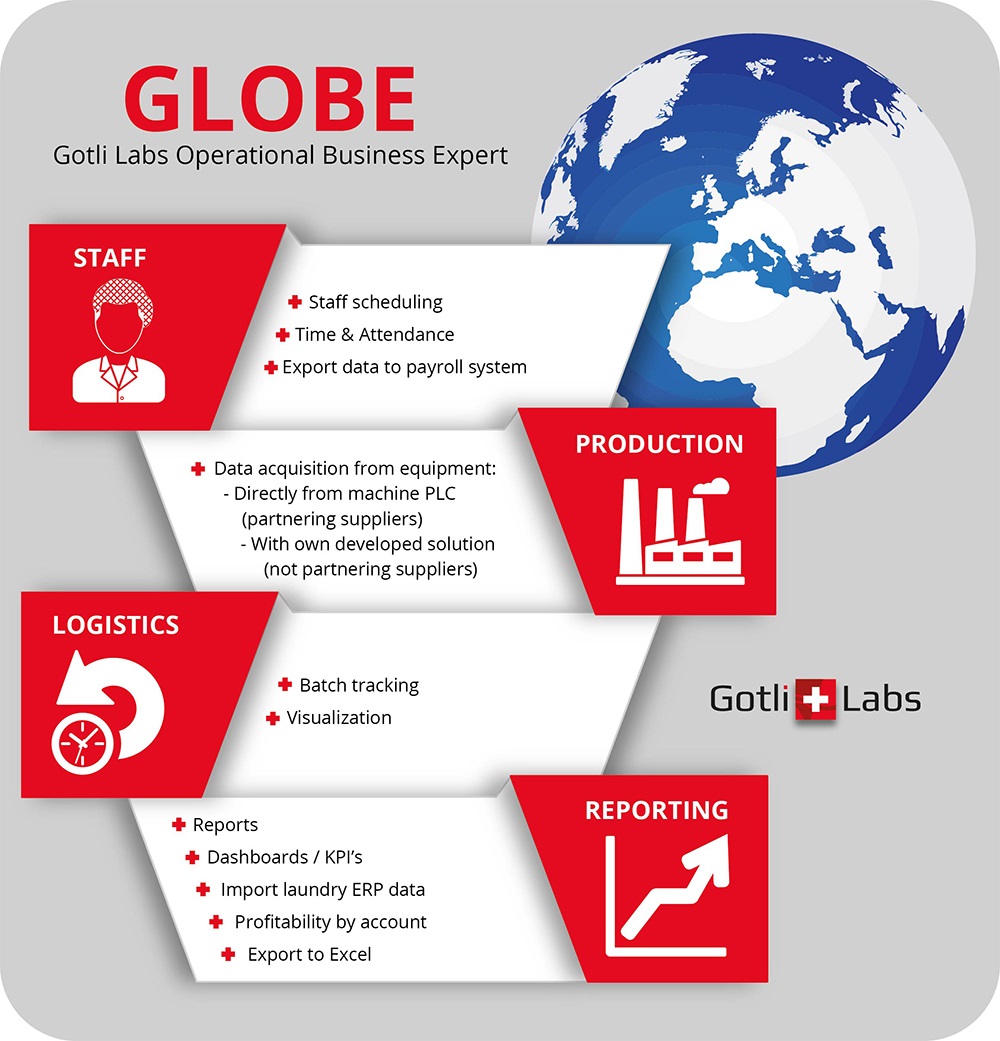 GLOBE
Gotli Labs Operational Business Expert

STAFF

Staff scheduling
Time & Attendance
Export data to payroll system

PRODUCTION

Data acquisition from equipment:
- Directly from machine PLC (partnering suppliers)
- With own developed solution (not partnering suppliers)

LOGISTICS

Batch tracking
Visualization

Gotli Labs

REPORTING

Reports
Dashboards / KPI's
Import laundry ERP data
Profitability by account
Export to Excel